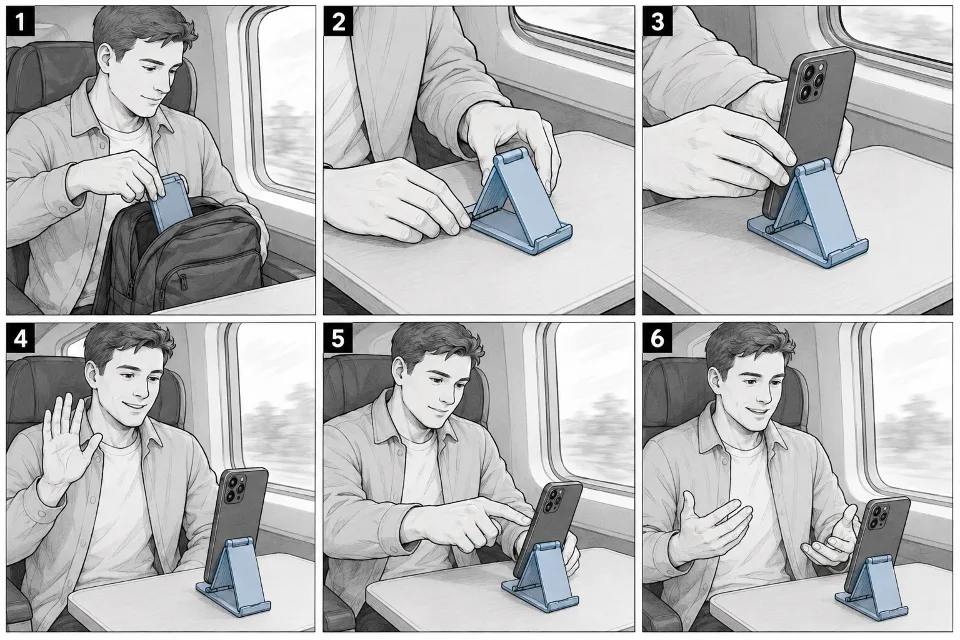 1

2

3

4

5

6